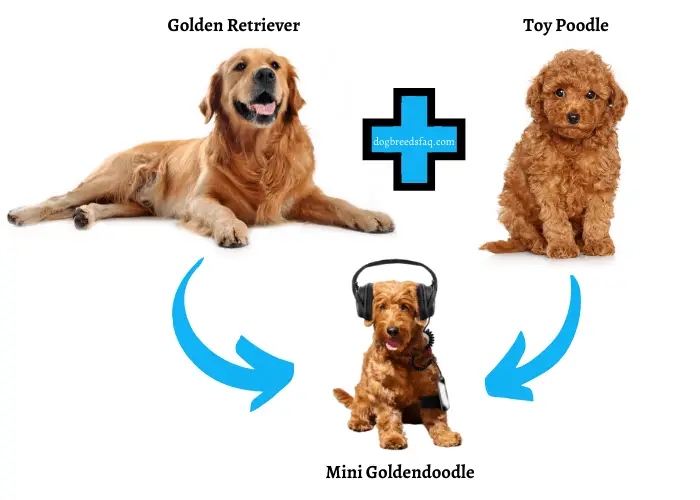 Golden Retriever

Toy Poodle

dogbreedsfaq.com

Mini Goldendoodle